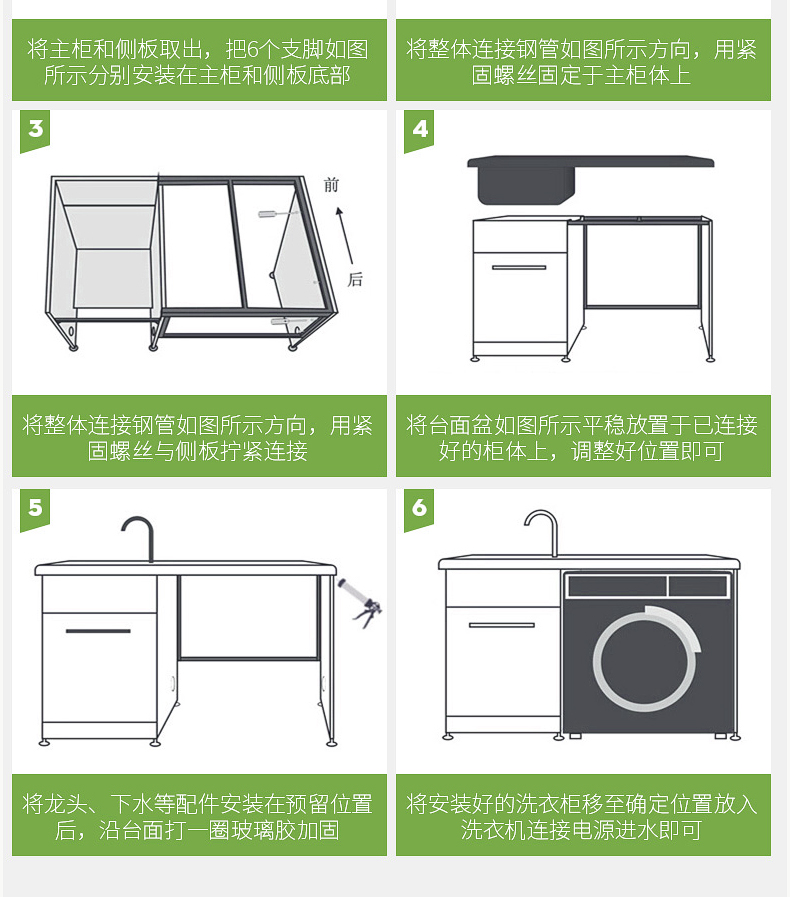 将主柜和侧板取出，把6个支脚如图所示分别安装在主柜和侧板底部

将整体连接钢管如图所示方向，用紧固螺丝固定于主柜体上

3

前

后

将整体连接钢管如图所示方向，用紧固螺丝与侧板拧紧连接

4

将台面盆如图所示平稳放置于已连接好的柜体上，调整好位置即可

5

将龙头、下水等配件安装在预留位置后，沿台面打一圈玻璃胶加固

6

将安装好的洗衣柜移至确定位置放入洗衣机连接电源进水即可