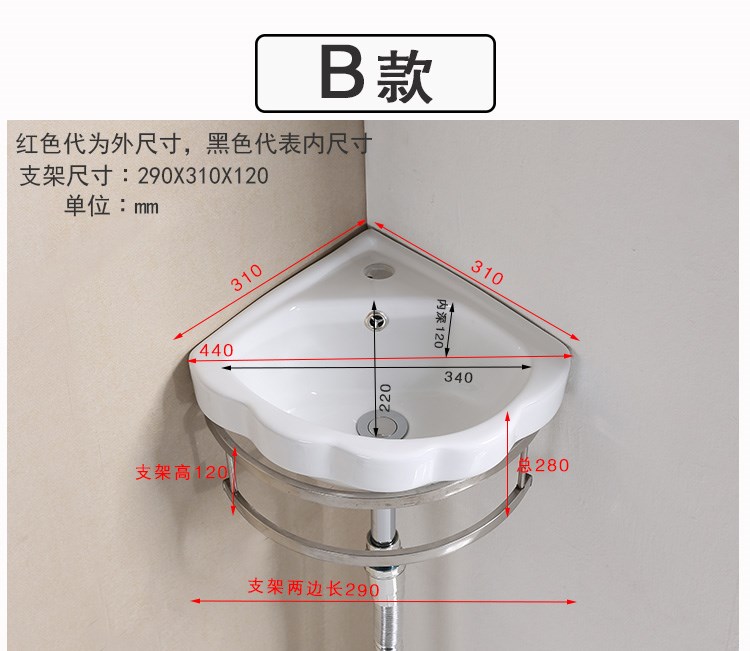 B款

红色代为外尺寸，黑色代表内尺寸
支架尺寸：290X310X120
单位：mm

310
310
内深120
440
340
220
支架高120
总280
支架两边长290