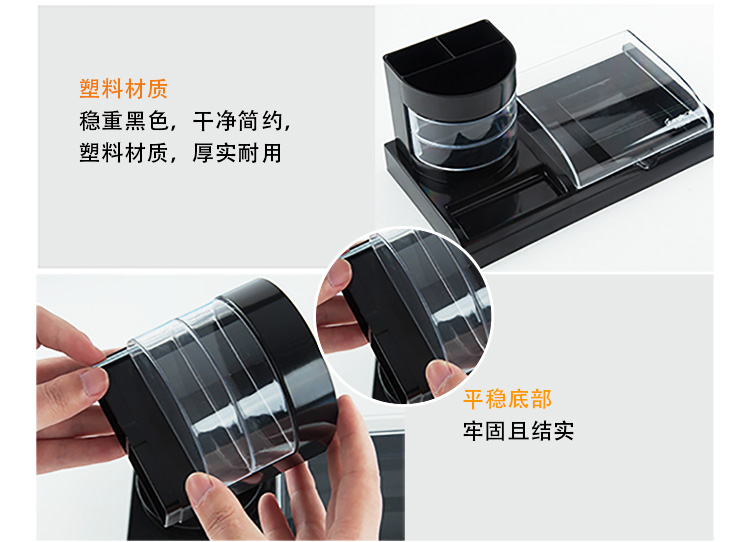 塑料材质
稳重黑色，干净简约，
塑料材质，厚实耐用

平稳底部
牢固且结实