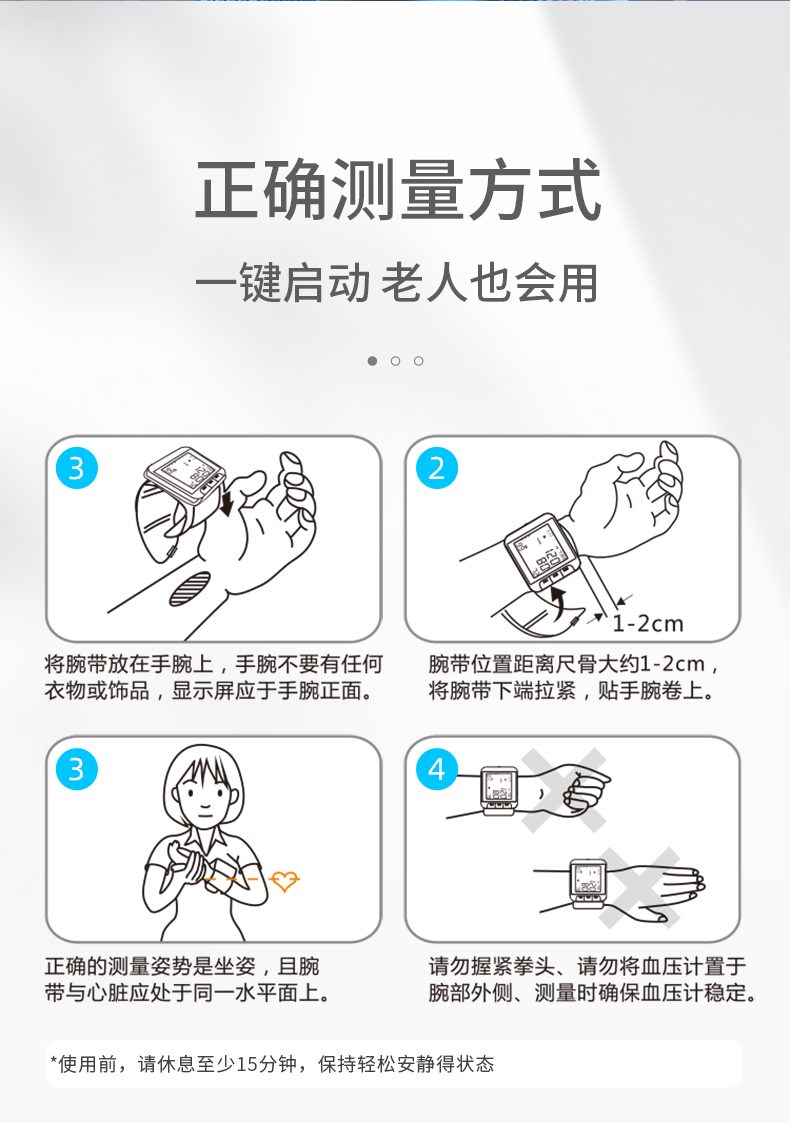 正确测量方式

一键启动 老人也会用

3

将腕带放在手腕上，手腕不要有任何衣物或饰品，显示屏应于手腕正面。

2

1-2cm

腕带位置距离尺骨大约1-2cm，将腕带下端拉紧，贴手腕卷上。

3

正确的测量姿势是坐姿，且腕带与心脏应处于同一水平面上。

4

请勿握紧拳头、请勿将血压计置于腕部外侧、测量时确保血压计稳定。

*使用前，请休息至少15分钟，保持轻松安静得状态