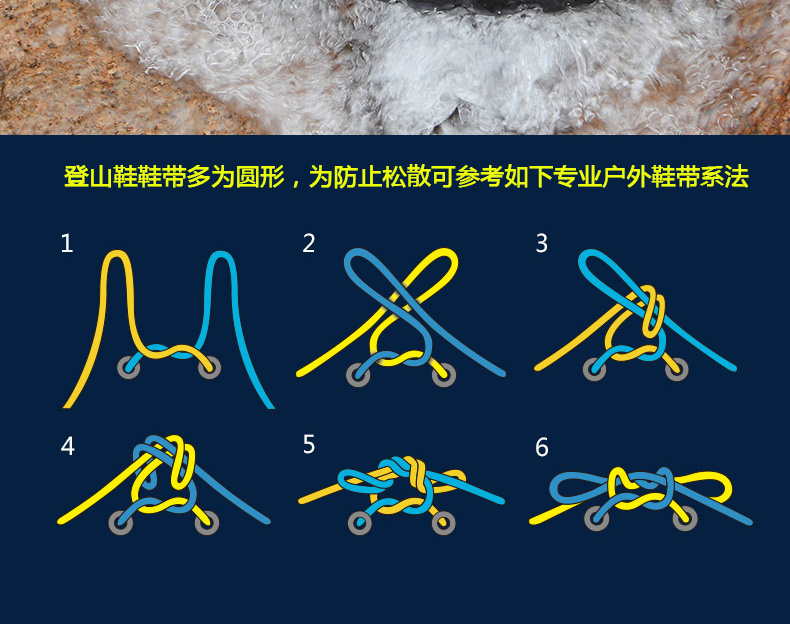 登山鞋鞋带多为圆形，为防止松散可参考如下专业户外鞋带系法

1

2

3

4

5

6