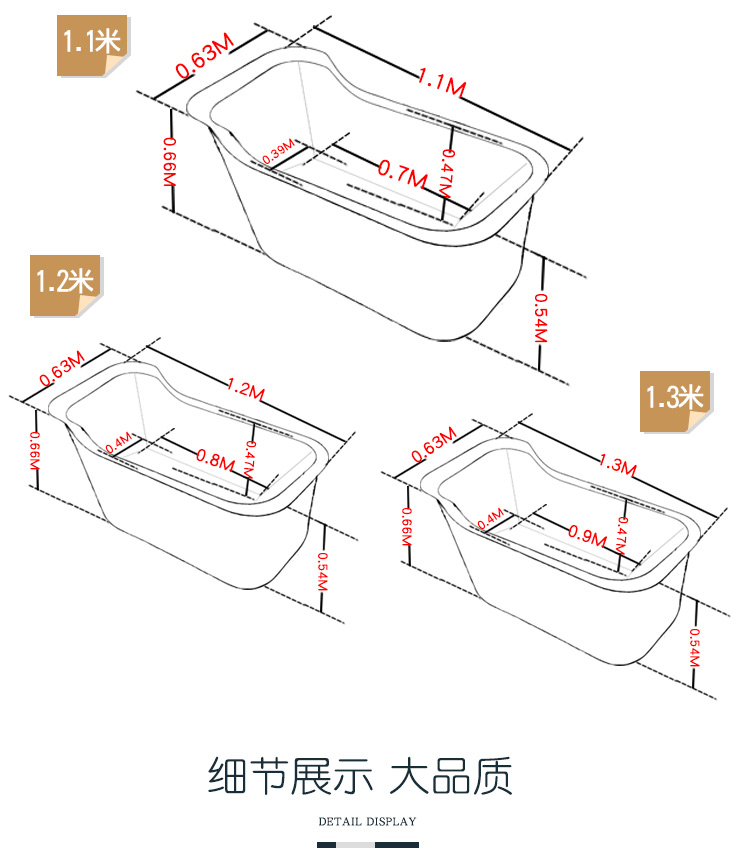 1.1米

0.63M
1.1M
0.66M
0.39M
0.7M
0.47M
0.54M

1.2米

0.63M
1.2M
0.66M
0.4M
0.8M
0.47M
0.54M

1.3米

0.63M
1.3M
0.66M
0.4M
0.9M
0.47M
0.54M

细节展示 大品质

DETAIL DISPLAY