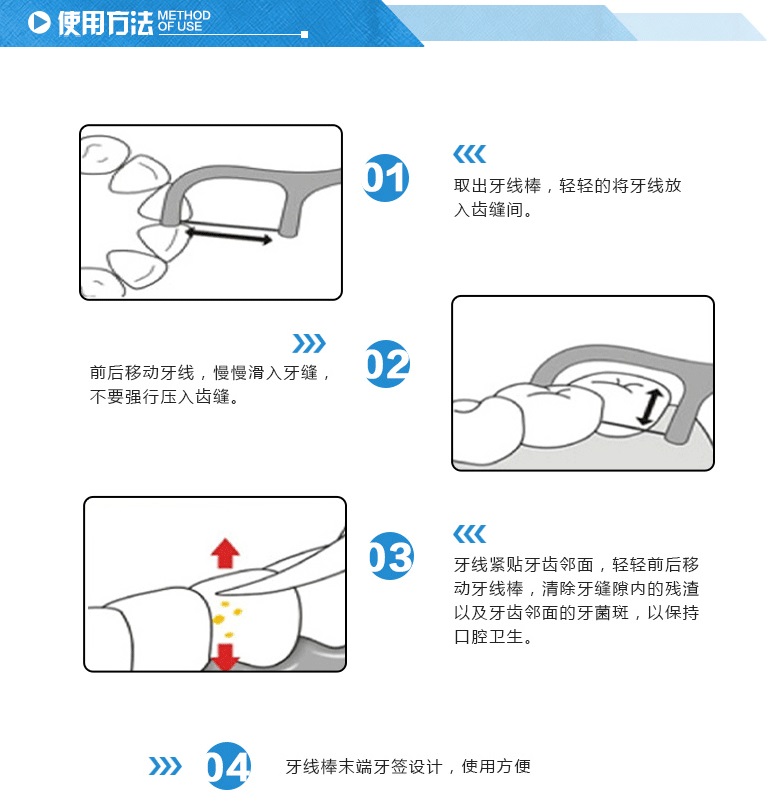 使用方法 METHOD OF USE

01

取出牙线棒，轻轻的将牙线放入齿缝间。

02

前后移动牙线，慢慢滑入牙缝，不要强行压入齿缝。

03

牙线紧贴牙齿邻面，轻轻前后移动牙线棒，清除牙缝隙内的残渣以及牙齿邻面的牙菌斑，以保持口腔卫生。

04

牙线棒末端牙签设计，使用方便