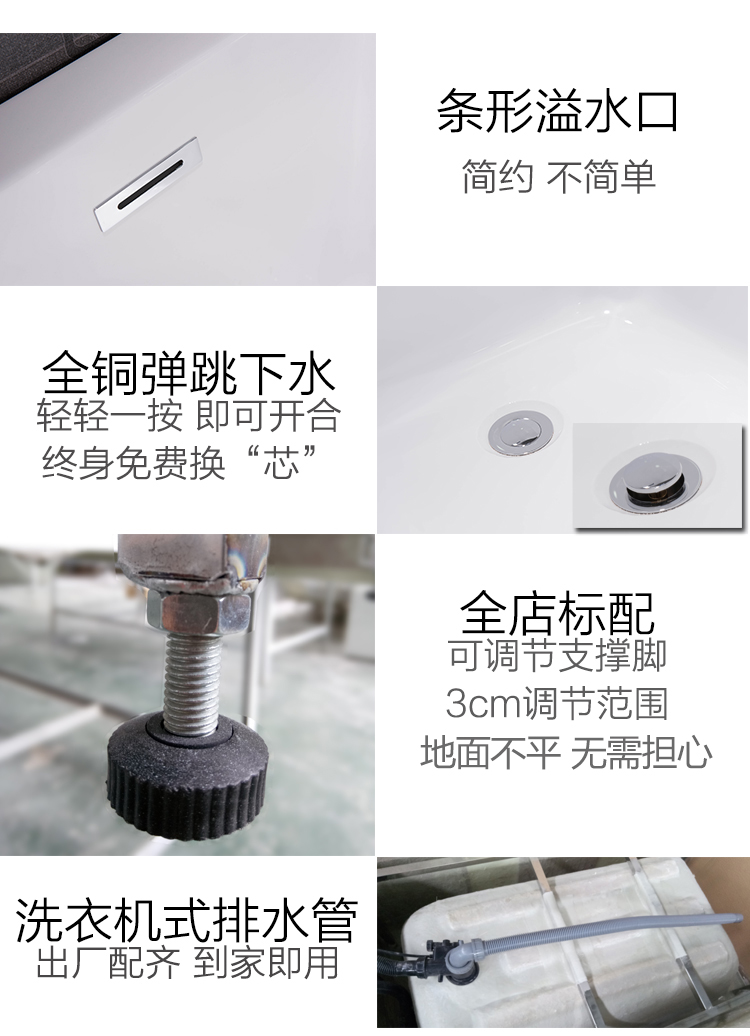 条形溢水口
简约 不简单

全铜弹跳下水
轻轻一按 即可开合
终身免费换“芯”

全店标配
可调节支撑脚
3cm调节范围
地面不平 无需担心

洗衣机式排水管
出厂配齐 到家即用