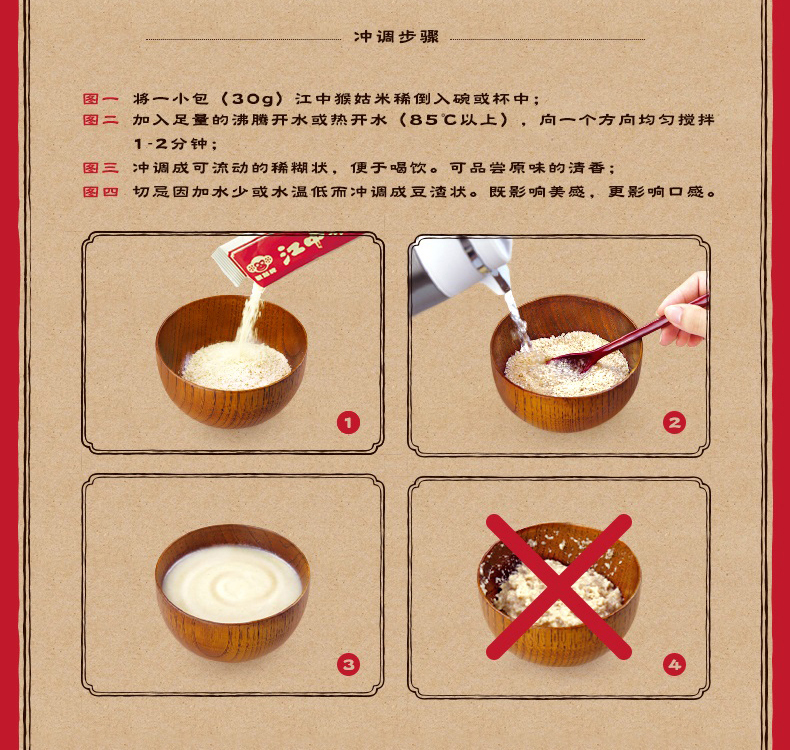 冲调步骤

图一 将一小包（30g）江中猴姑米稀倒入碗或杯中；
图二 加入足量的沸腾开水或热开水（85℃以上），向一个方向均匀搅拌1-2分钟；
图三 冲调成可流动的稀糊状，便于喝饮。可品尝原味的清香；
图四 切忌因加水少或水温低而冲调成豆渣状。既影响美感，更影响口感。

江中

1

2

3

4