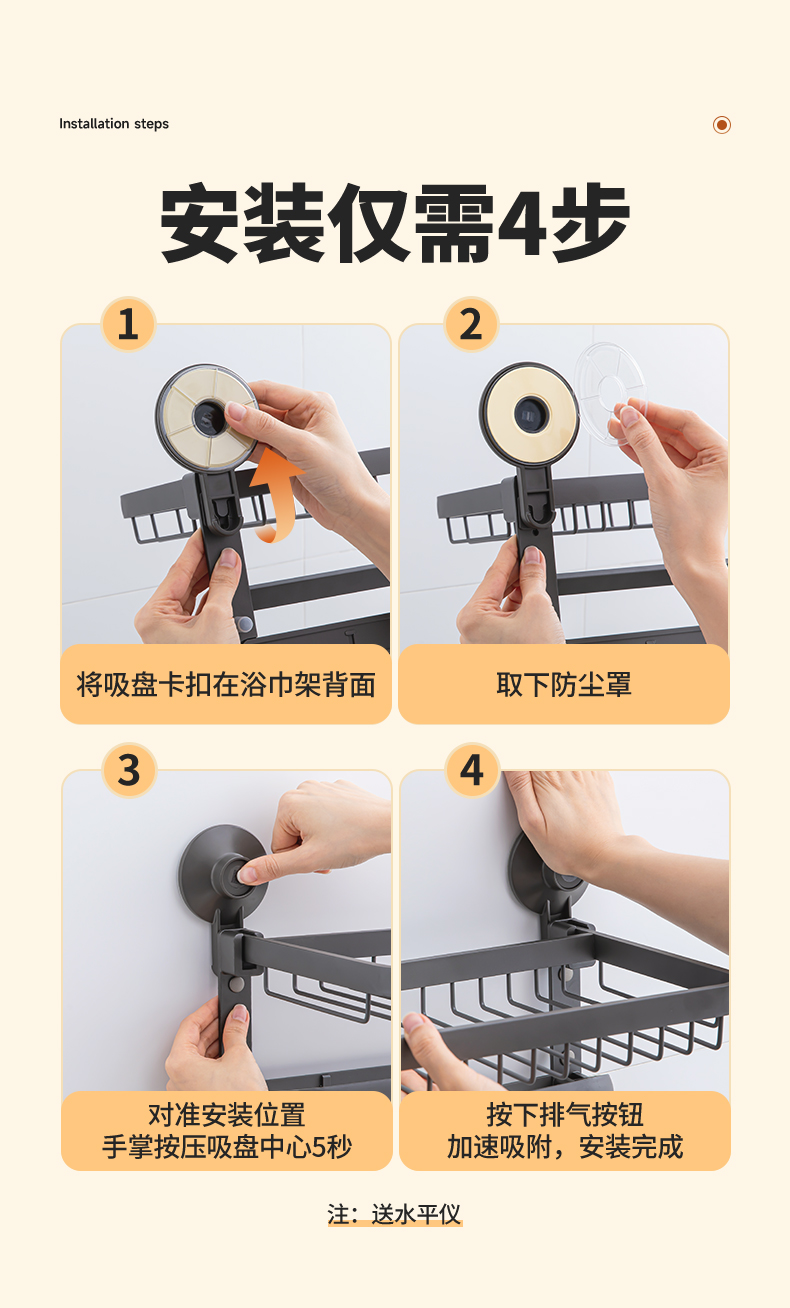 Installation steps

安装仅需4步

1

将吸盘卡扣在浴巾架背面

2

取下防尘罩

3

对准安装位置
手掌按压吸盘中心5秒

4

按下排气按钮
加速吸附，安装完成

注：送水平仪