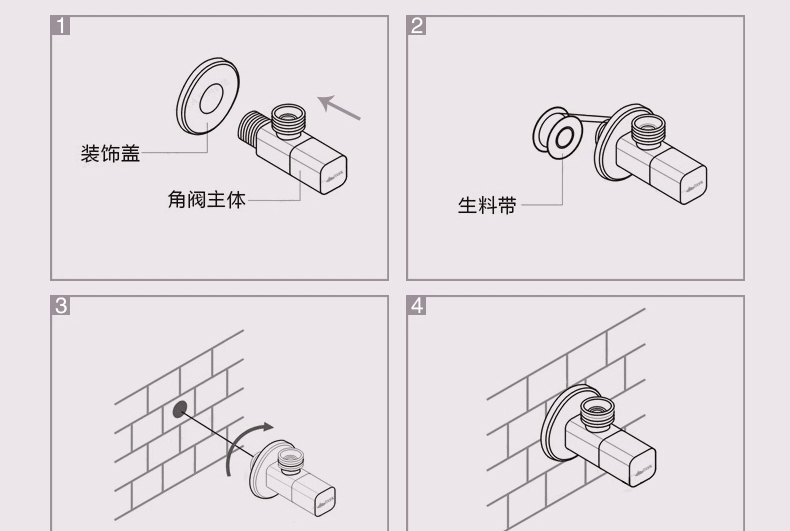 1

装饰盖

角阀主体

2

生料带

3

4