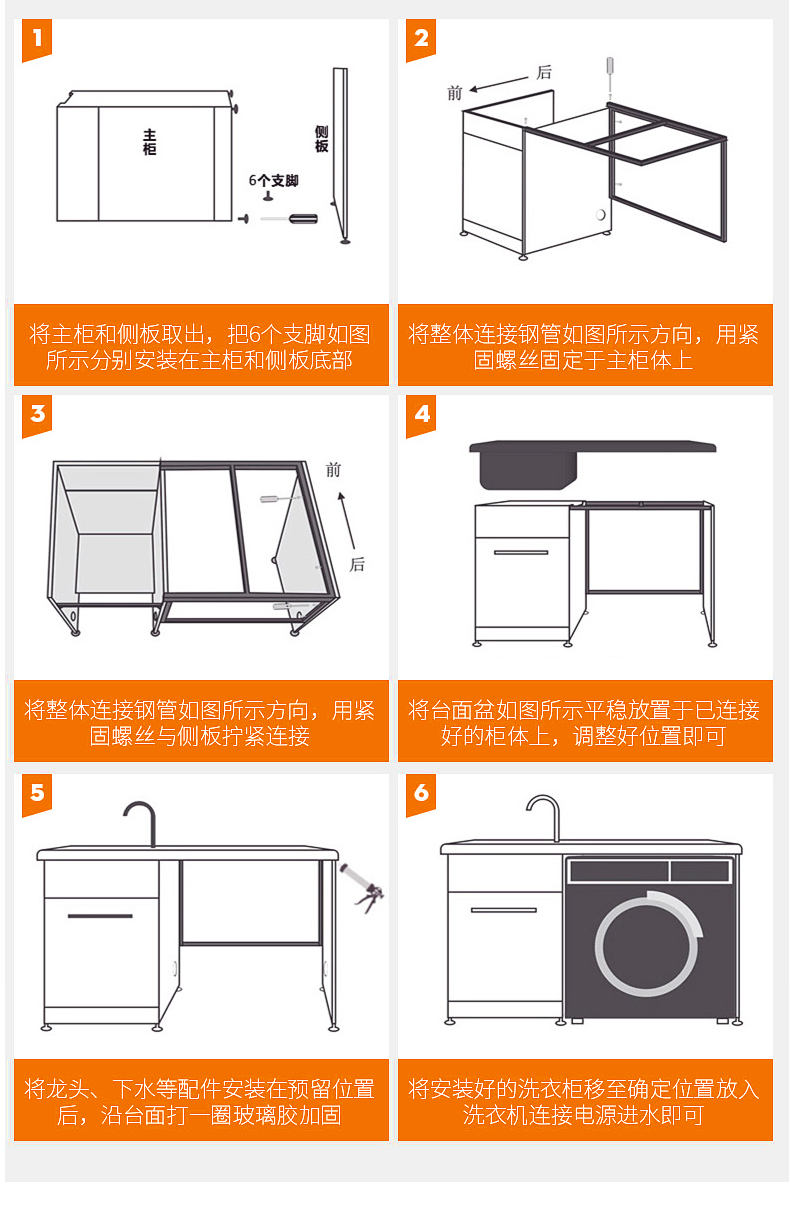 1

主柜

侧板

6个支脚

将主柜和侧板取出，把6个支脚如图所示分别安装在主柜和侧板底部

2

前

后

将整体连接钢管如图所示方向，用紧固螺丝固定于主柜体上

3

前

后

将整体连接钢管如图所示方向，用紧固螺丝与侧板拧紧连接

4

将台面盆如图所示平稳放置于已连接好的柜体上，调整好位置即可

5

将龙头、下水等配件安装在预留位置后，沿台面打一圈玻璃胶加固

6

将安装好的洗衣柜移至确定位置放入洗衣机连接电源进水即可