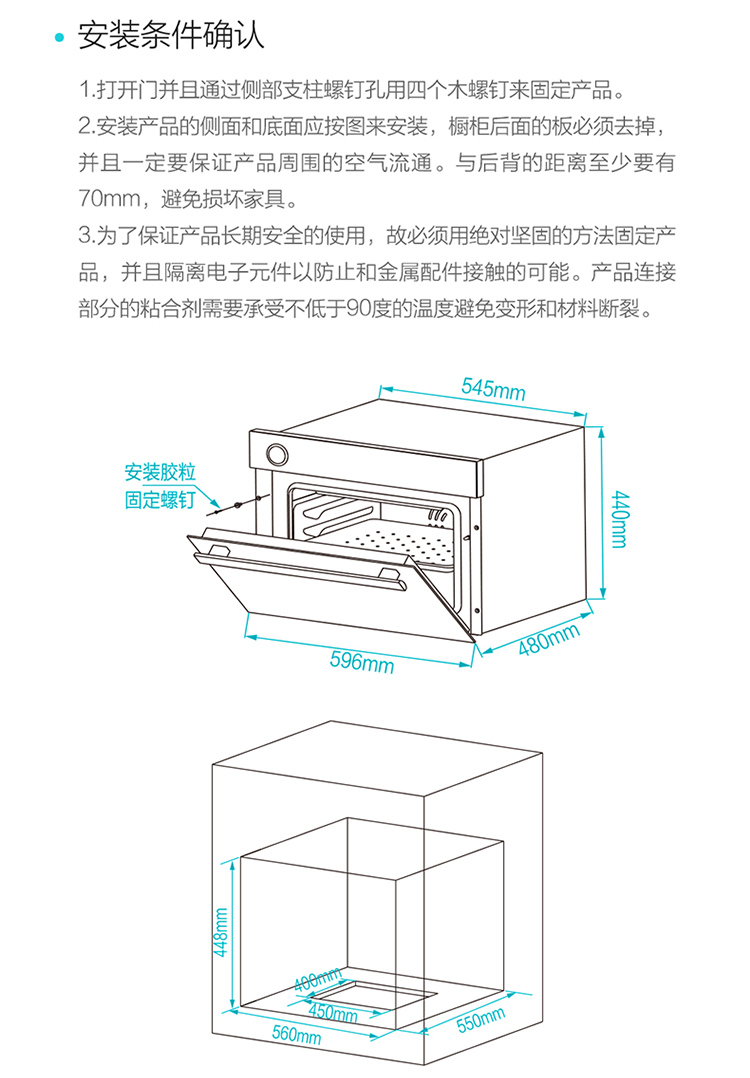 安装条件确认

1.打开门并且通过侧部支柱螺钉孔用四个木螺钉来固定产品。
2.安装产品的侧面和底面应按图来安装，橱柜后面的板必须去掉，并且一定要保证产品周围的空气流通。与后背的距离至少要有70mm，避免损坏家具。
3.为了保证产品长期安全的使用，故必须用绝对坚固的方法固定产品，并且隔离电子元件以防止和金属配件接触的可能。产品连接部分的粘合剂需要承受不低于90度的温度避免变形和材料断裂。

545mm
安装胶粒
固定螺钉
440mm
596mm
480mm

448mm
400mm
450mm
560mm
550mm