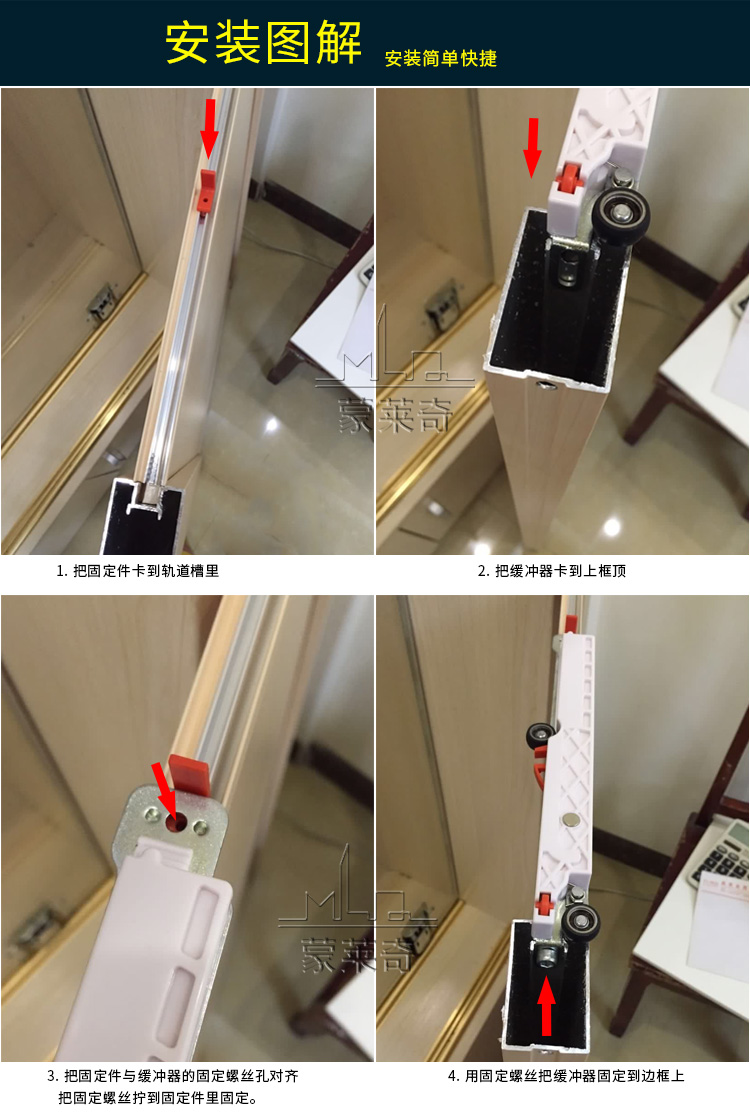 安装图解 安装简单快捷

蒙莱奇

1. 把固定件卡到轨道槽里

2. 把缓冲器卡到上框顶

蒙莱奇

3. 把固定件与缓冲器的固定螺丝孔对齐
把固定螺丝拧到固定件里固定。

4. 用固定螺丝把缓冲器固定到边框上