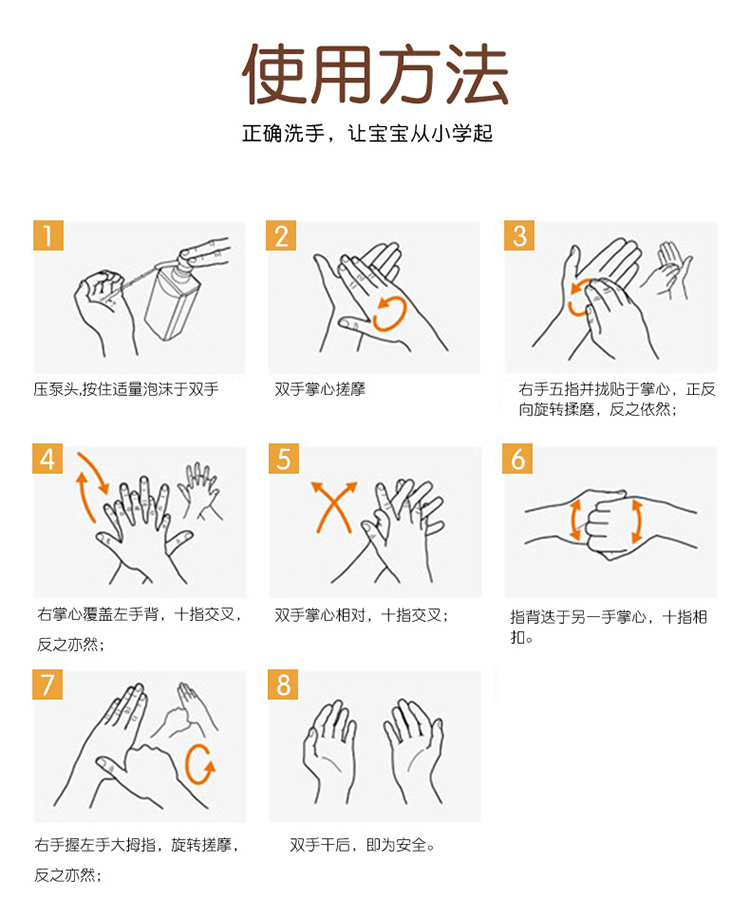 使用方法

正确洗手，让宝宝从小学起

1

压泵头,按住适量泡沫于双手

2

双手掌心搓摩

3

右手五指并拢贴于掌心，正反向旋转揉磨，反之依然；

4

右掌心覆盖左手背，十指交叉，反之亦然；

5

双手掌心相对，十指交叉；

6

指背迭于另一手掌心，十指相扣。

7

右手握左手大拇指，旋转搓摩，反之亦然；

8

双手干后，即为安全。