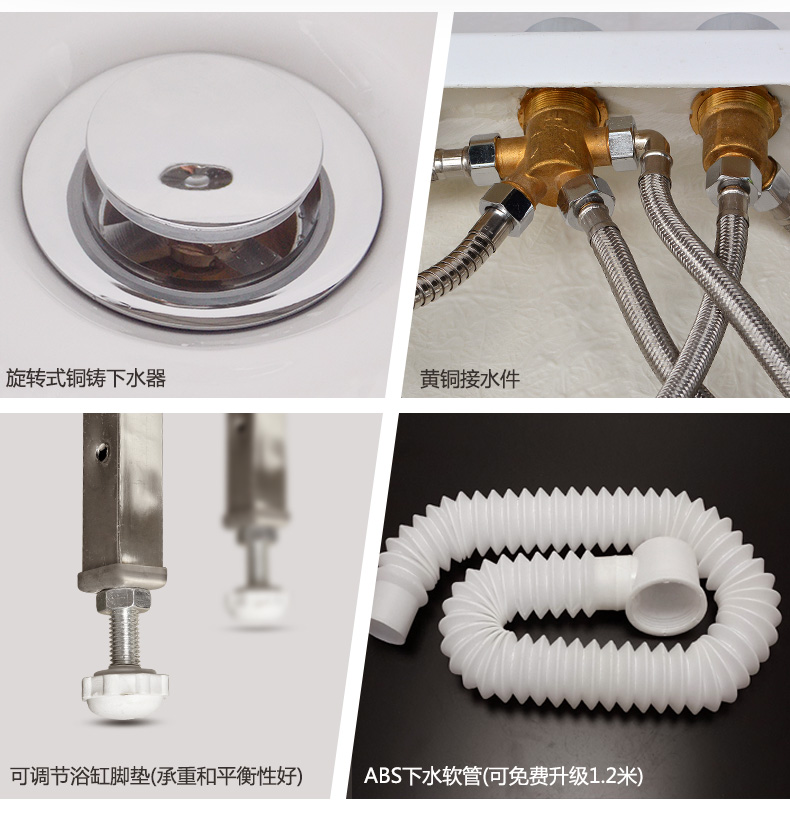 旋转式铜铸下水器

黄铜接水件

可调节浴缸脚垫(承重和平衡性好)

ABS下水软管(可免费升级1.2米)