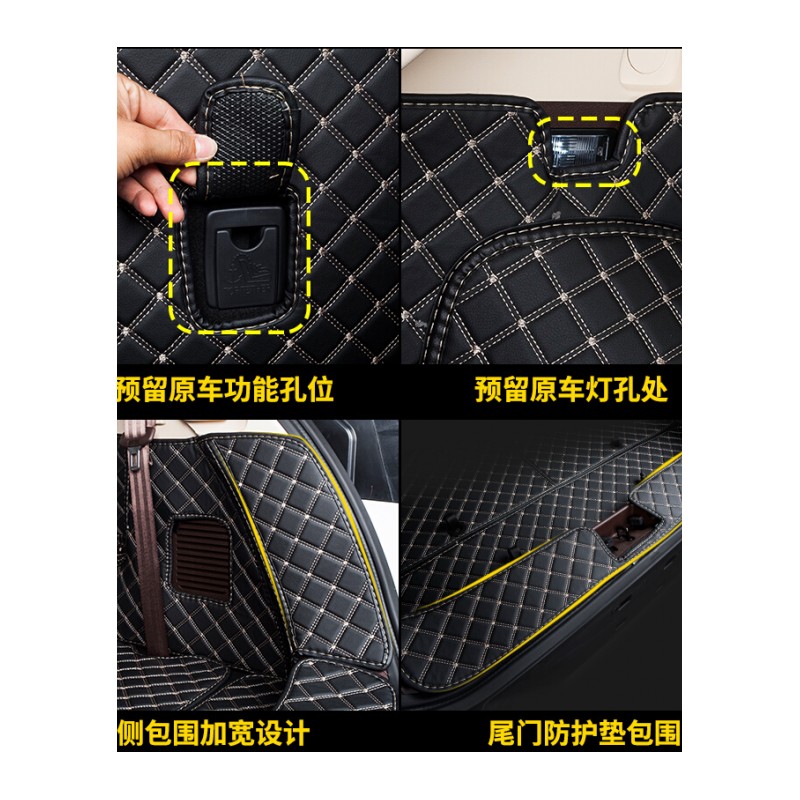 预留原车功能孔位

预留原车灯孔处

侧包围加宽设计

尾门防护垫包围