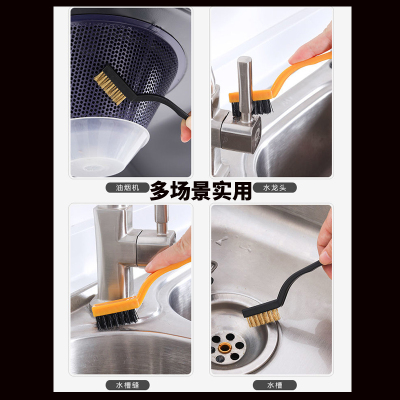 油烟机

多场景实用

水龙头

水槽缝

水槽