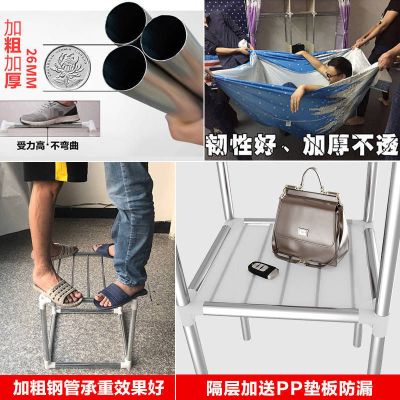 加粗加厚

26MM

受力高·不弯曲

韧性好、加厚不透

加粗钢管承重效果好

隔层加送PP垫板防漏