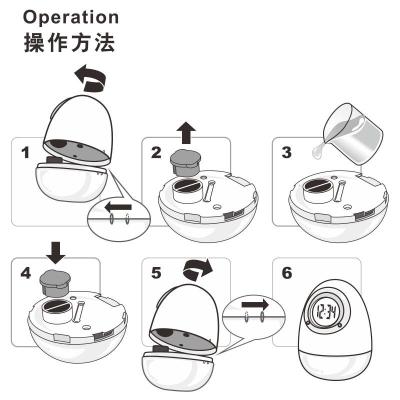 Operation
操作方法

1

2

3

4

5

6

12:34