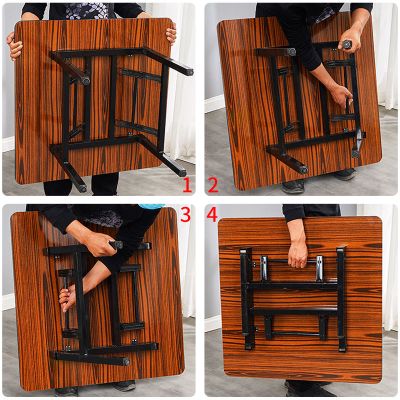 1
2
3
4