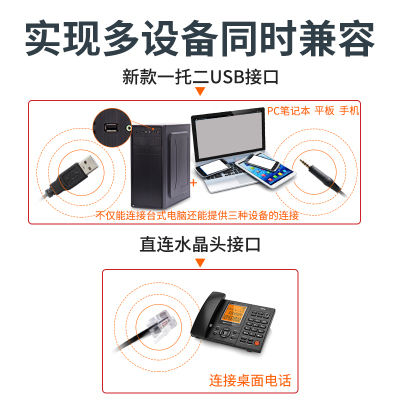 实现多设备同时兼容

新款一托二USB接口

PC笔记本 平板 手机

+

不仅能连接台式电脑还能提供三种设备的连接

直连水晶头接口

连接桌面电话