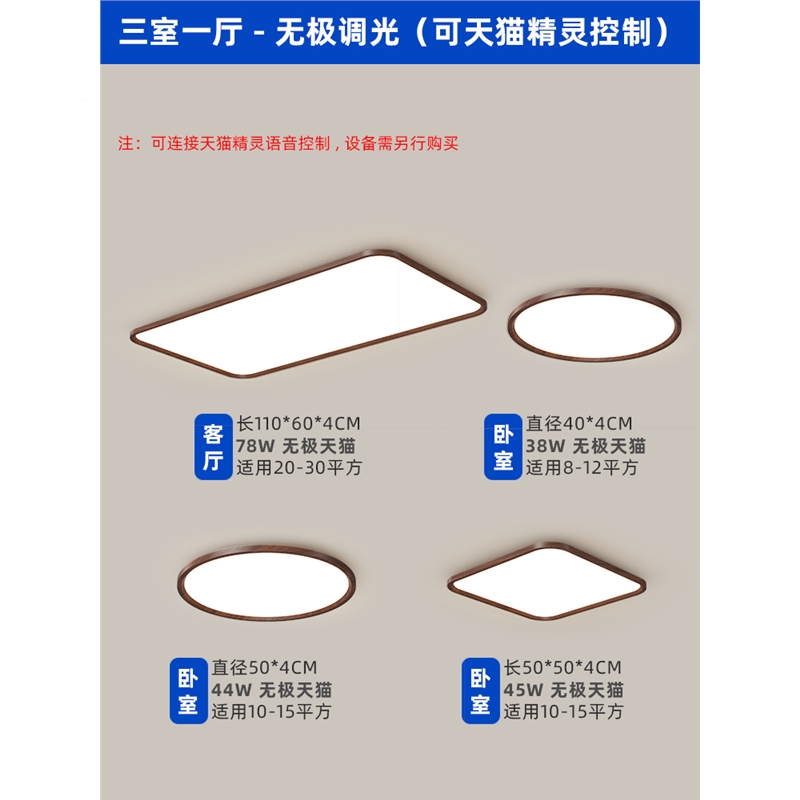 三室一厅 - 无极调光（可天猫精灵控制）

注：可连接天猫精灵语音控制，设备需另行购买

客厅
长110*60*4CM
78W 无极天猫
适用20-30平方

卧室
直径40*4CM
38W 无极天猫
适用8-12平方

卧室
直径50*4CM
44W 无极天猫
适用10-15平方

卧室
长50*50*4CM
45W 无极天猫
适用10-15平方