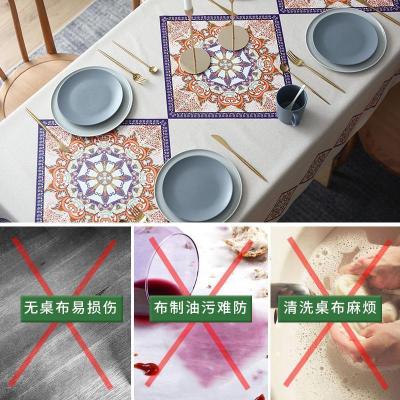 无桌布易损伤

布制油污难防

清洗桌布麻烦