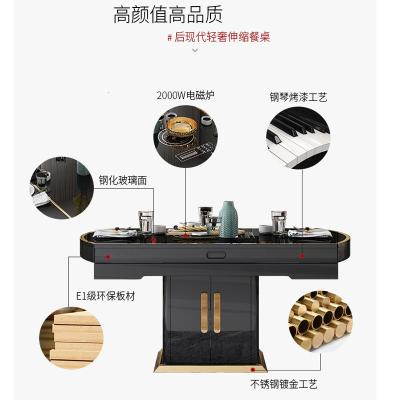 高颜值高品质

# 后现代轻奢伸缩餐桌

2000W电磁炉

钢琴烤漆工艺

钢化玻璃面

E1级环保板材

不锈钢镀金工艺