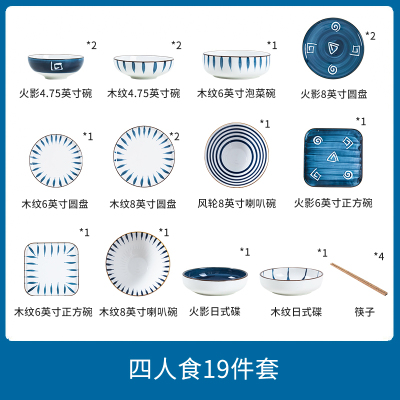 *2
火影4.75英寸碗

*2
木纹4.75英寸碗

*1
木纹6英寸泡菜碗

*2
火影8英寸圆盘

*1
木纹6英寸圆盘

*2
木纹8英寸圆盘

*1
风轮8英寸喇叭碗

*1
火影6英寸正方碗

*1
木纹6英寸正方碗

*1
木纹8英寸喇叭碗

*1
火影日式碟

*1
木纹日式碟

*4
筷子

四人食19件套