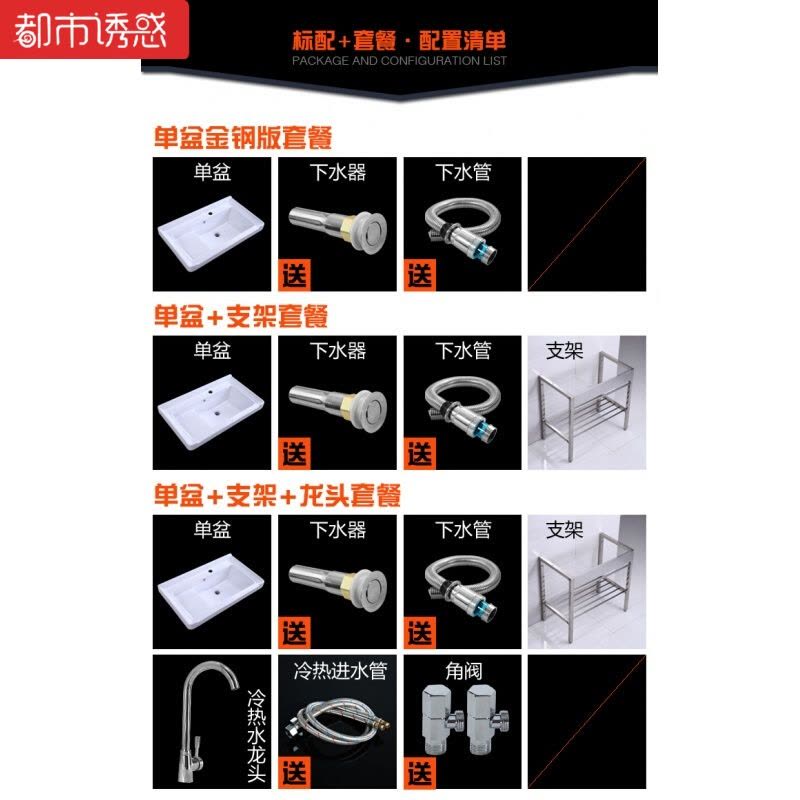 都市诱惑

标配+套餐·配置清单
PACKAGE AND CONFIGURATION LIST

单盆金钢版套餐

单盆

下水器
送

下水管
送

单盆+支架套餐

单盆

下水器
送

下水管
送

支架

单盆+支架+龙头套餐

单盆

下水器
送

下水管
送

支架

冷热水龙头

冷热进水管
送

角阀
送