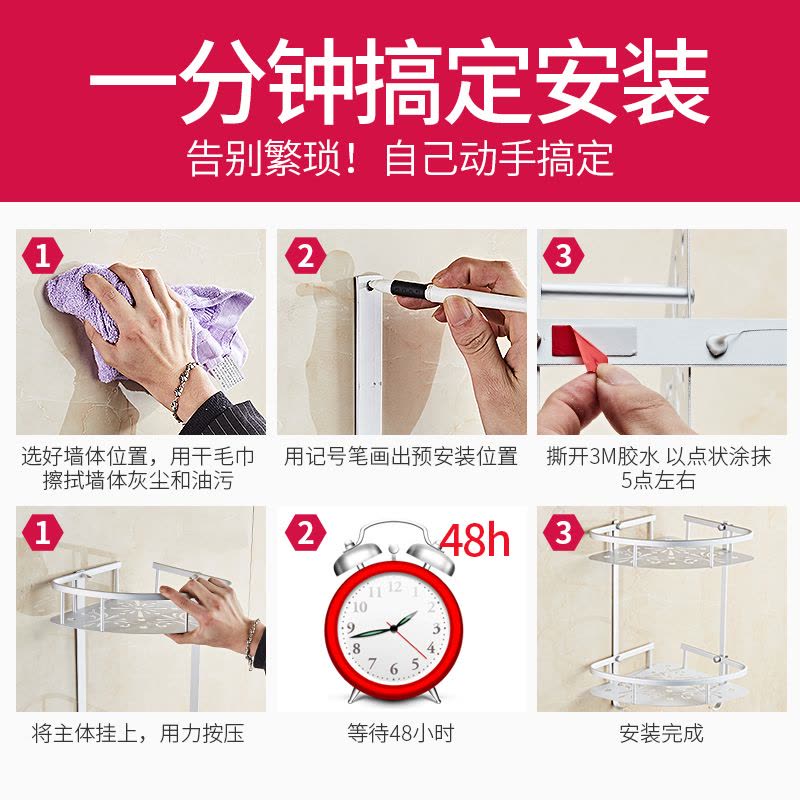 一分钟搞定安装
告别繁琐！自己动手搞定

1
选好墙体位置，用干毛巾擦拭墙体灰尘和油污

2
用记号笔画出预安装位置

3
撕开3M胶水 以点状涂抹5点左右

1
将主体挂上，用力按压

2
48h
12 1 2 3 4 5 6 7 8 9 10 11
等待48小时

3
安装完成