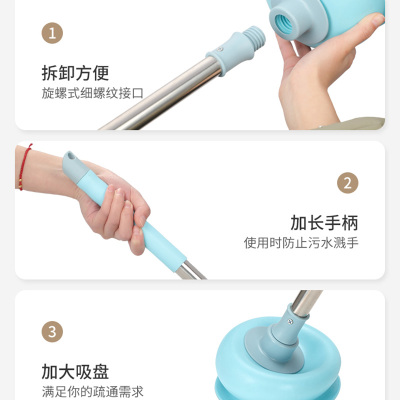 1
拆卸方便
旋螺式细螺纹接口

2
加长手柄
使用时防止污水溅手

3
加大吸盘
满足你的疏通需求