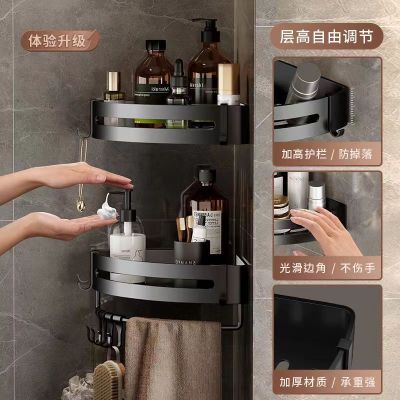 体验升级

层高自由调节

加高护栏 / 防掉落

光滑边角 / 不伤手

加厚材质 / 承重强