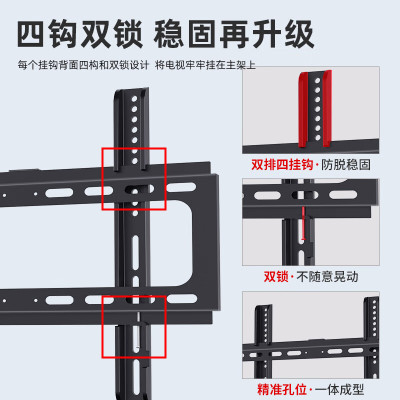 四钩双锁 稳固再升级

每个挂钩背面四构和双锁设计 将电视牢牢挂在主架上

双排四挂钩·防脱稳固

双锁·不随意晃动

精准孔位·一体成型