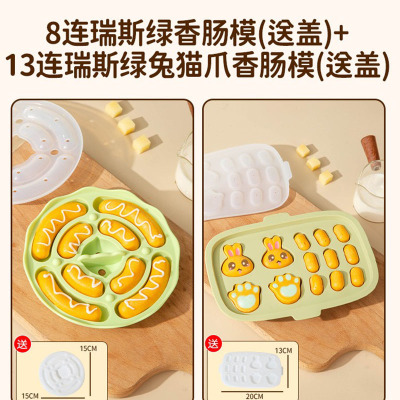 8连瑞斯绿香肠模(送盖)+
13连瑞斯绿兔猫爪香肠模(送盖)

送
15CM
15CM

送
13CM
20CM