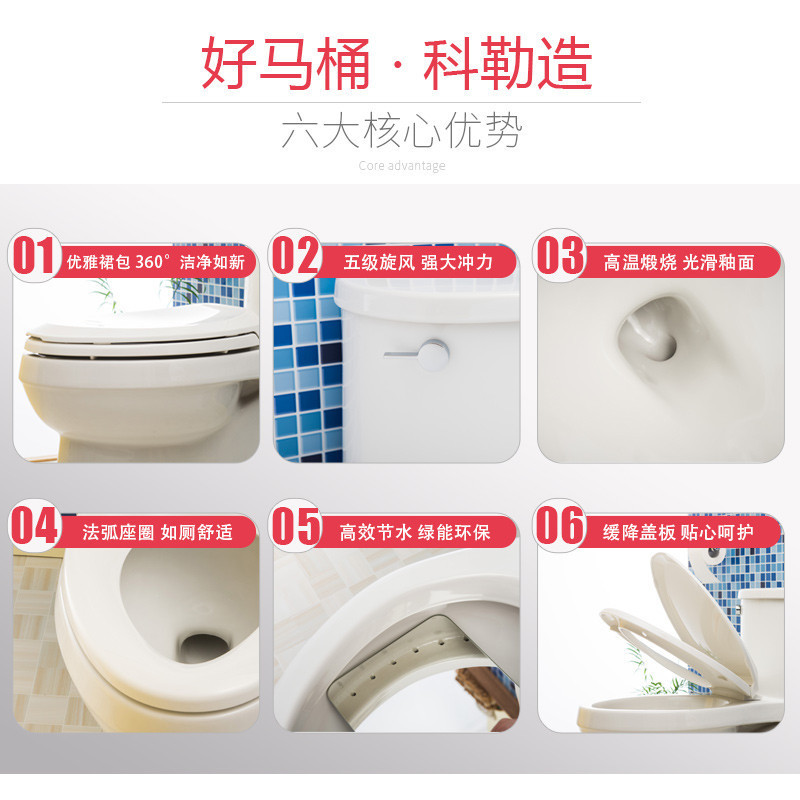 好马桶 · 科勒造

六大核心优势

Core advantage

01 优雅裙包 360° 洁净如新

02 五级旋风 强大冲力

03 高温煅烧 光滑釉面

04 法弧座圈 如厕舒适

05 高效节水 绿能环保

06 缓降盖板 贴心呵护