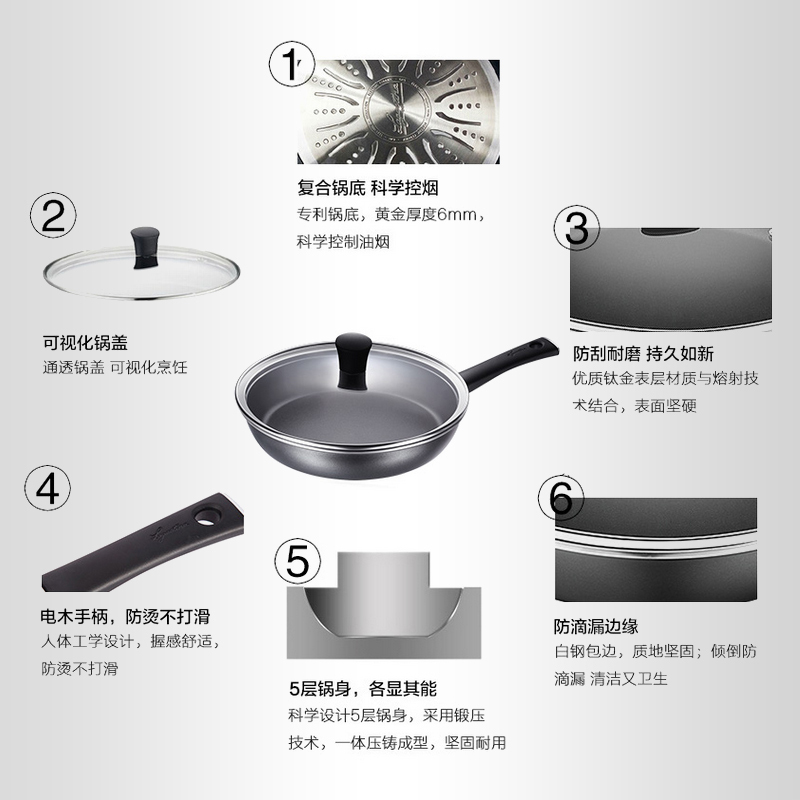 ①
复合锅底 科学控烟
专利锅底，黄金厚度6mm，科学控制油烟

②
可视化锅盖
通透锅盖 可视化烹饪

③
防刮耐磨 持久如新
优质钛金表层材质与熔射技术结合，表面坚硬

④
电木手柄，防烫不打滑
人体工学设计，握感舒适，防烫不打滑

⑤
5层锅身，各显其能
科学设计5层锅身，采用锻压技术，一体压铸成型，坚固耐用

⑥
防滴漏边缘
白钢包边，质地坚固；倾倒防滴漏 清洁又卫生