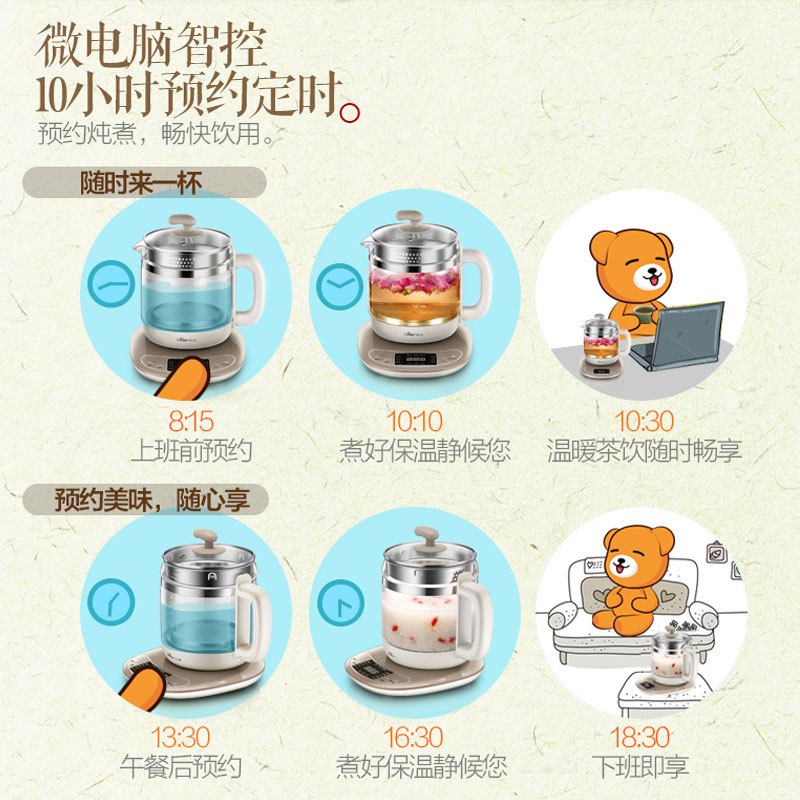 微电脑智控
10小时预约定时。
预约炖煮，畅快饮用。

随时来一杯

8:15
上班前预约

10:10
煮好保温静候您

10:30
温暖茶饮随时畅享

预约美味，随心享

13:30
午餐后预约

16:30
煮好保温静候您

18:30
下班即享