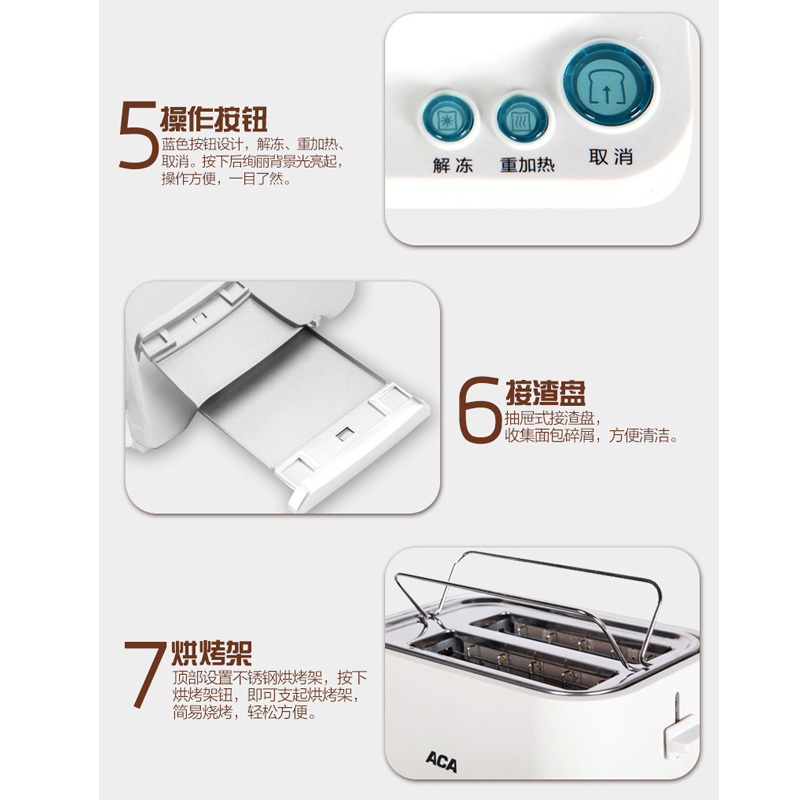 5 操作按钮
蓝色按钮设计，解冻、重加热、取消。按下后绚丽背景光亮起，操作方便，一目了然。

解冻 重加热 取消

6 接渣盘
抽屉式接渣盘，收集面包碎屑，方便清洁。

7 烘烤架
顶部设置不锈钢烘烤架，按下烘烤架钮，即可支起烘烤架，简易烧烤，轻松方便。

ACA