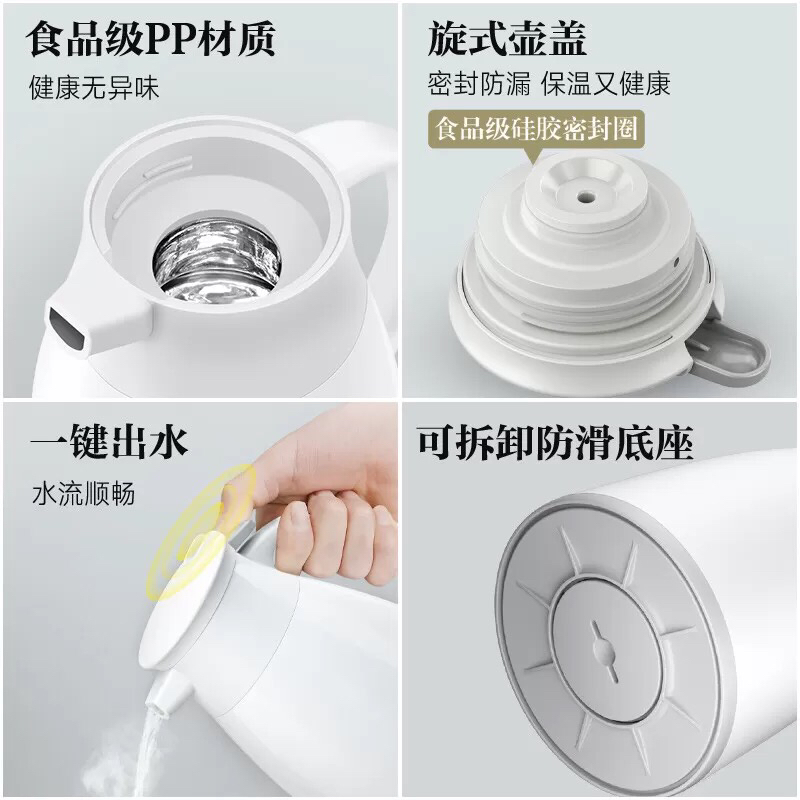 食品级PP材质

健康无异味

旋式壶盖

密封防漏 保温又健康

食品级硅胶密封圈

一键出水

水流顺畅

可拆卸防滑底座