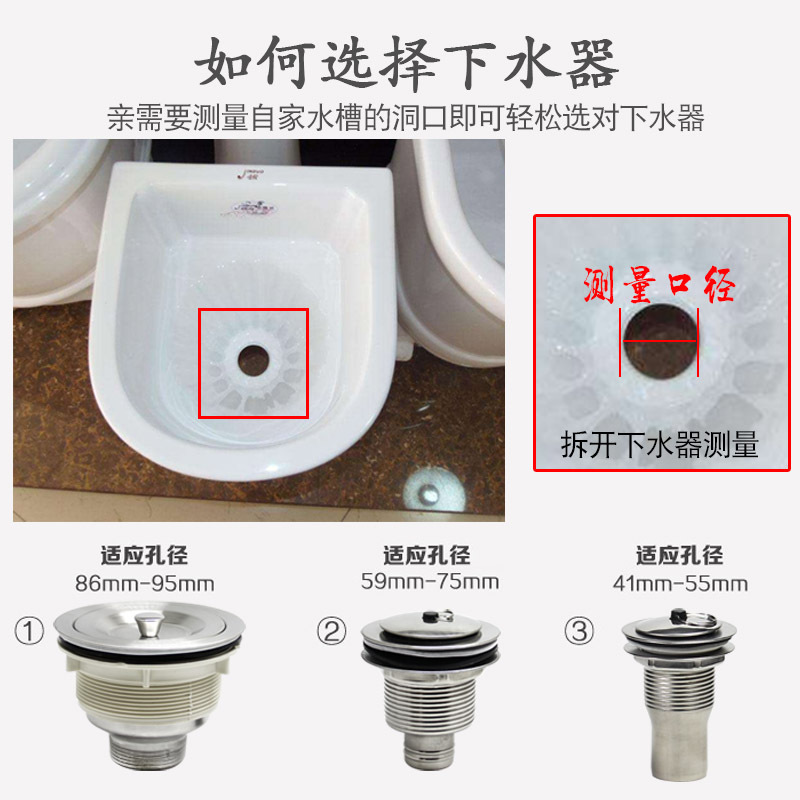 如何选择下水器

亲需要测量自家水槽的洞口即可轻松选对下水器

测量口径

拆开下水器测量

适应孔径
86mm-95mm
①

适应孔径
59mm-75mm
②

适应孔径
41mm-55mm
③