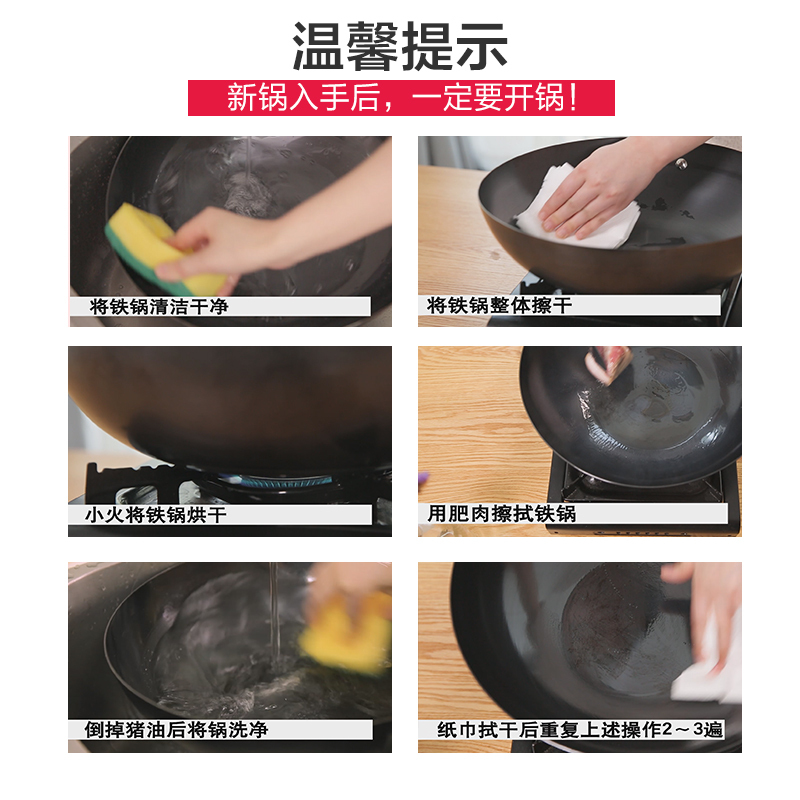 温馨提示

新锅入手后，一定要开锅！

将铁锅清洁干净

将铁锅整体擦干

小火将铁锅烘干

用肥肉擦拭铁锅

倒掉猪油后将锅洗净

纸巾拭干后重复上述操作2～3遍