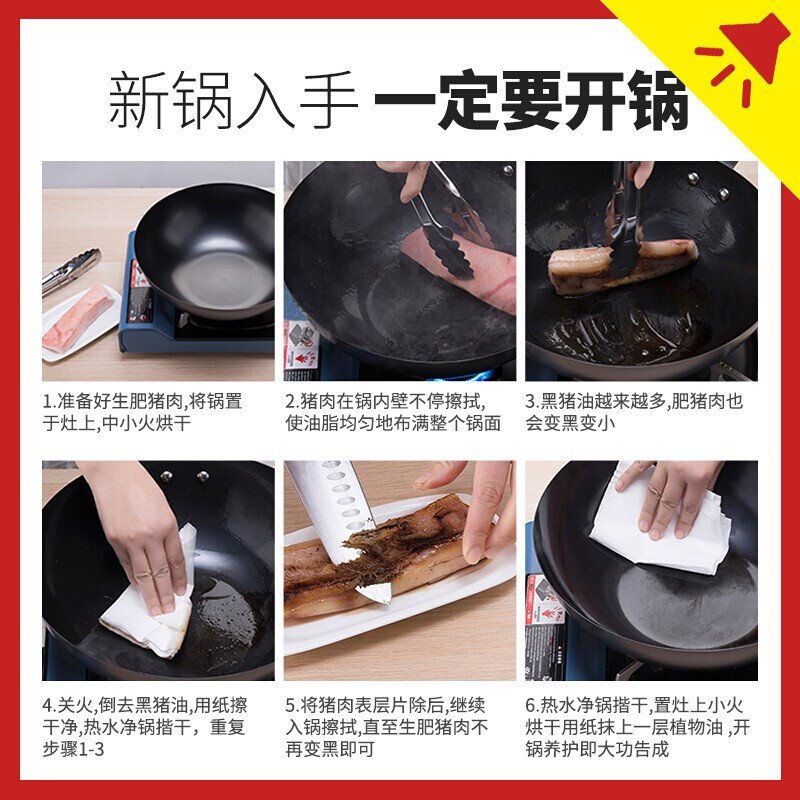 新锅入手 一定要开锅

1.准备好生肥猪肉,将锅置于灶上,中小火烘干

2.猪肉在锅内壁不停擦拭,使油脂均匀地布满整个锅面

3.黑猪油越来越多,肥猪肉也会变黑变小

4.关火,倒去黑猪油,用纸擦干净,热水净锅揩干，重复步骤1-3

5.将猪肉表层片除后,继续入锅擦拭,直至生肥猪肉不再变黑即可

6.热水净锅揩干,置灶上小火烘干用纸抹上一层植物油 ,开锅养护即大功告成