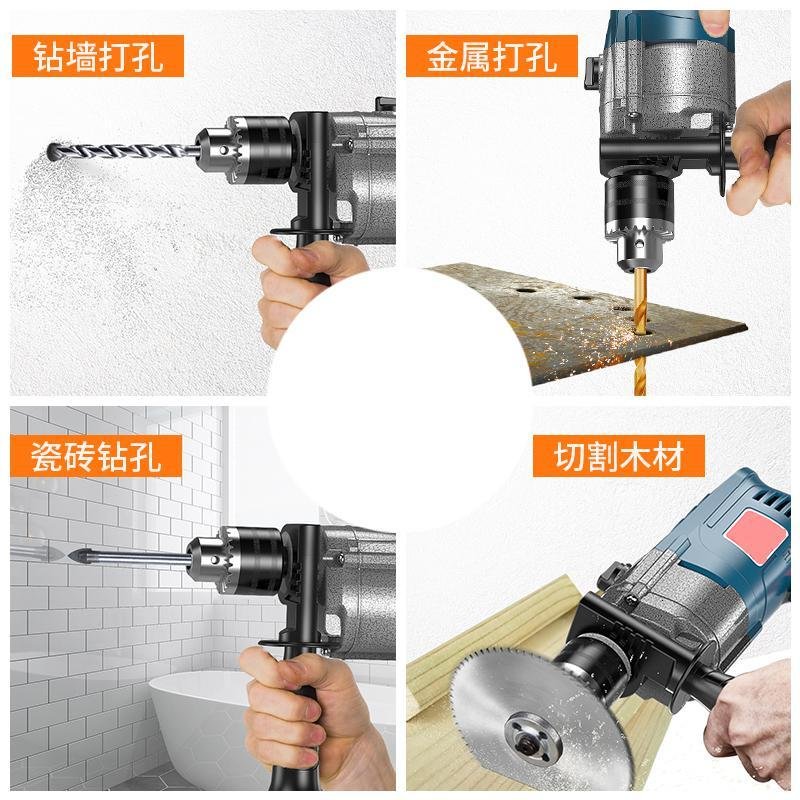 钻墙打孔

金属打孔

瓷砖钻孔

切割木材