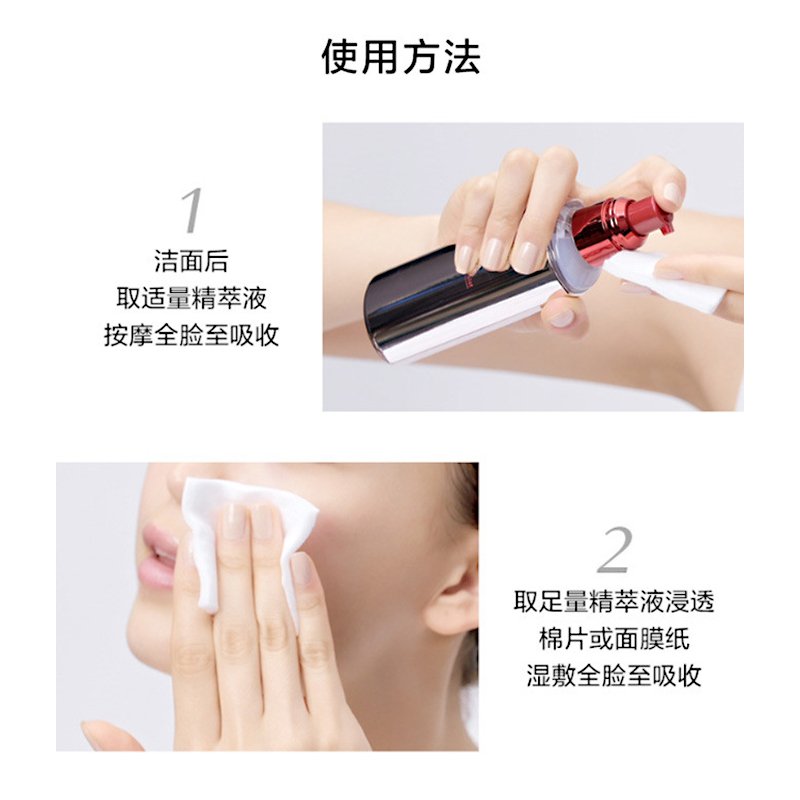 使用方法

1
洁面后
取适量精萃液
按摩全脸至吸收

2
取足量精萃液浸透
棉片或面膜纸
湿敷全脸至吸收