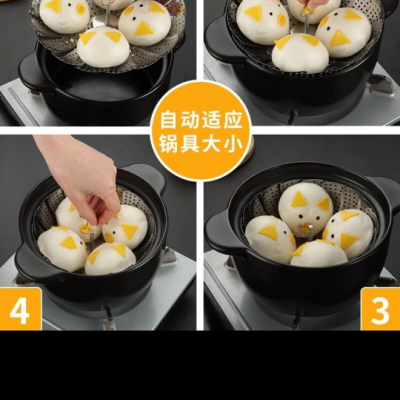 自动适应
锅具大小

4

3