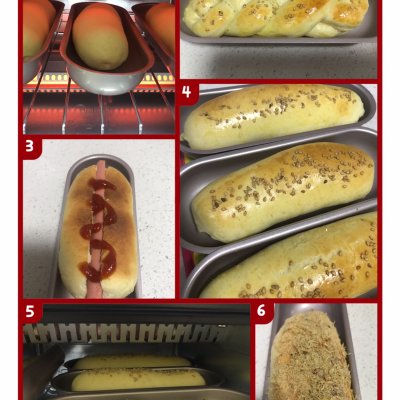 4

3

5

6