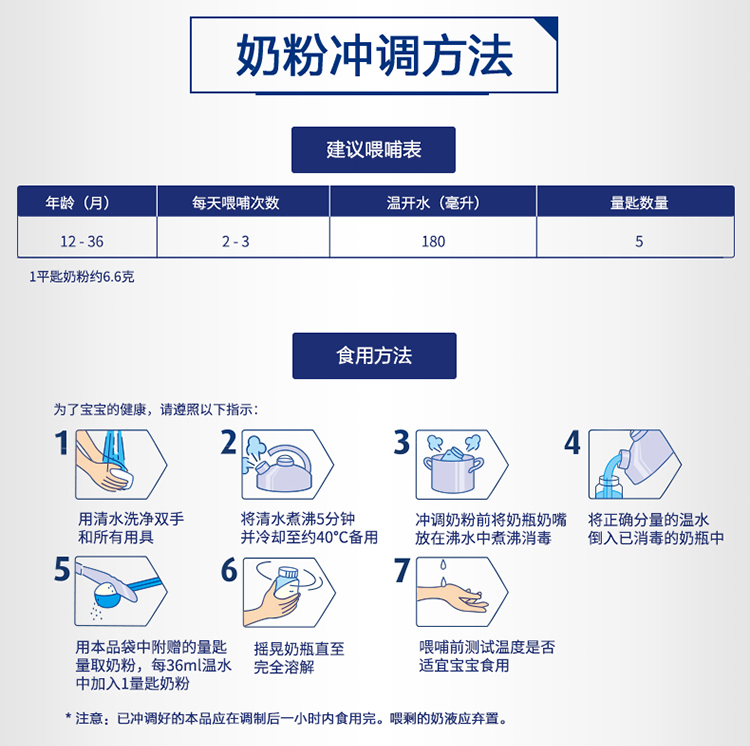 奶粉冲调方法

建议喂哺表

| 年龄（月） | 每天喂哺次数 | 温开水（毫升） | 量匙数量 |
|---|---|---|---|
| 12 - 36 | 2 - 3 | 180 | 5 |

1平匙奶粉约6.6克

食用方法

为了宝宝的健康，请遵照以下指示：

1
用清水洗净双手和所有用具

2
将清水煮沸5分钟并冷却至约40°C备用

3
冲调奶粉前将奶瓶奶嘴放在沸水中煮沸消毒

4
将正确分量的温水倒入已消毒的奶瓶中

5
用本品袋中附赠的量匙量取奶粉，每36ml温水中加入1量匙奶粉

6
摇晃奶瓶直至完全溶解

7
喂哺前测试温度是否适宜宝宝食用

* 注意：已冲调好的本品应在调制后一小时内食用完。喂剩的奶液应弃置。