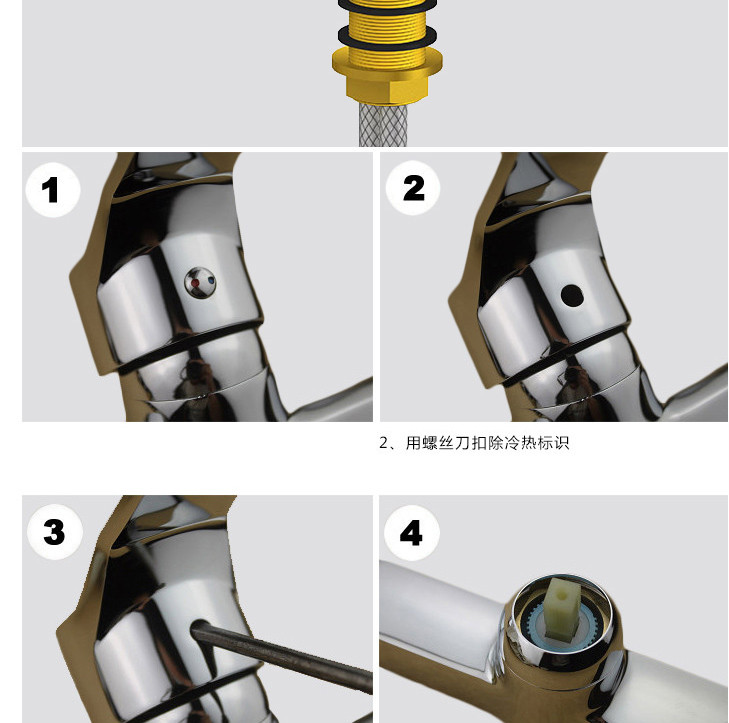 1

2

2、用螺丝刀扣除冷热标识

3

4