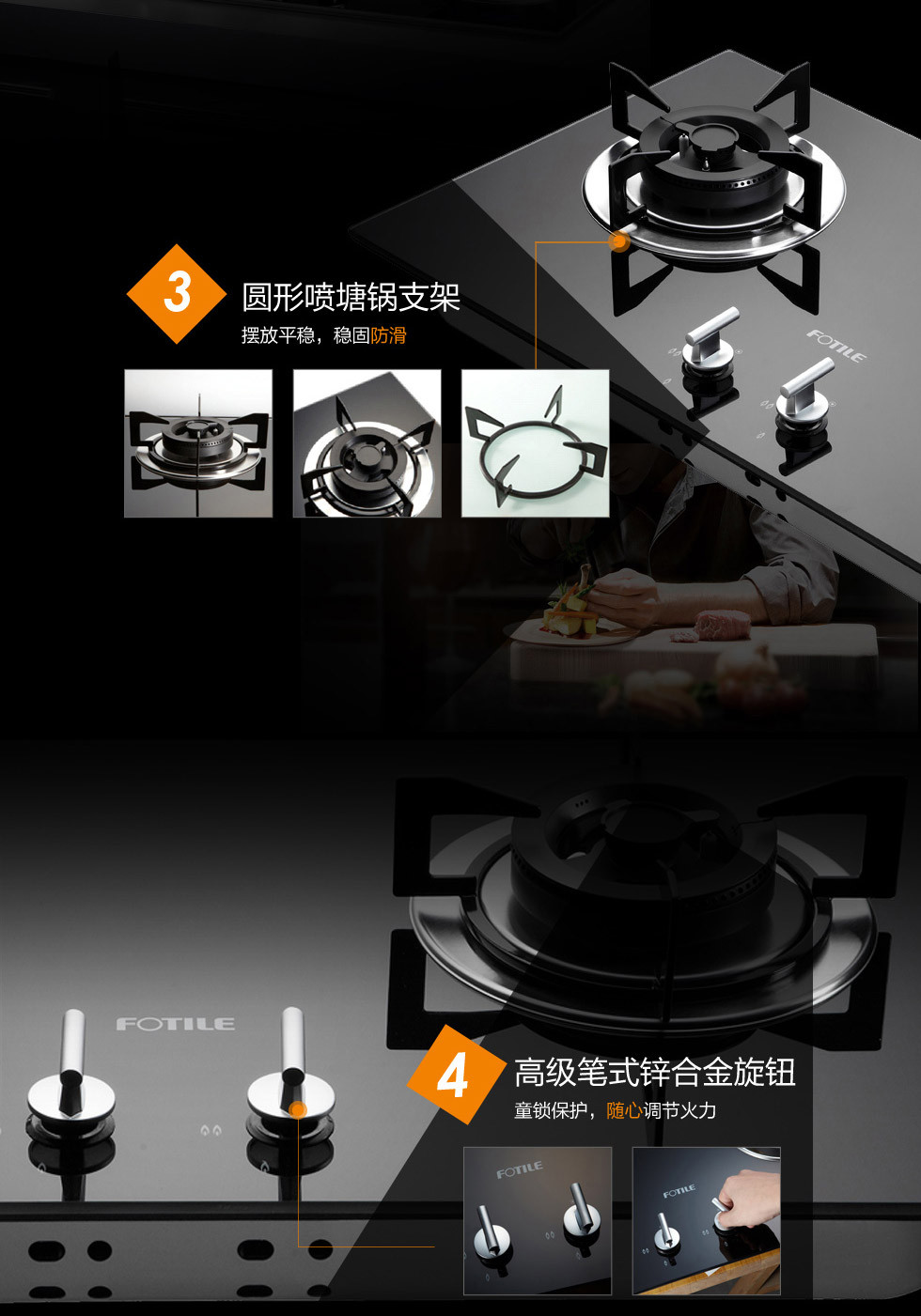 3
圆形喷塘锅支架
摆放平稳，稳固防滑

FOTILE

FOTILE

4
高级笔式锌合金旋钮
童锁保护，随心调节火力

FOTILE

FOTILE