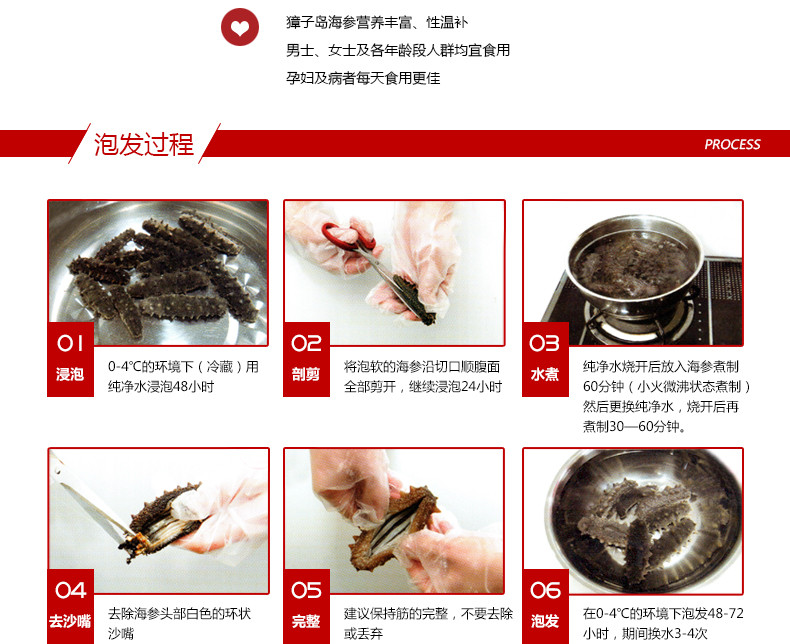 獐子岛海参营养丰富、性温补
男士、女士及各年龄段人群均宜食用
孕妇及病者每天食用更佳

泡发过程

PROCESS

01
浸泡
0-4℃的环境下（冷藏）用纯净水浸泡48小时

02
剖剪
将泡软的海参沿切口顺腹面全部剪开，继续浸泡24小时

03
水煮
纯净水烧开后放入海参煮制60分钟（小火微沸状态煮制）然后更换纯净水，烧开后再煮制30—60分钟。

04
去沙嘴
去除海参头部白色的环状沙嘴

05
完整
建议保持筋的完整，不要去除或丢弃

06
泡发
在0-4℃的环境下泡发48-72小时，期间换水3-4次