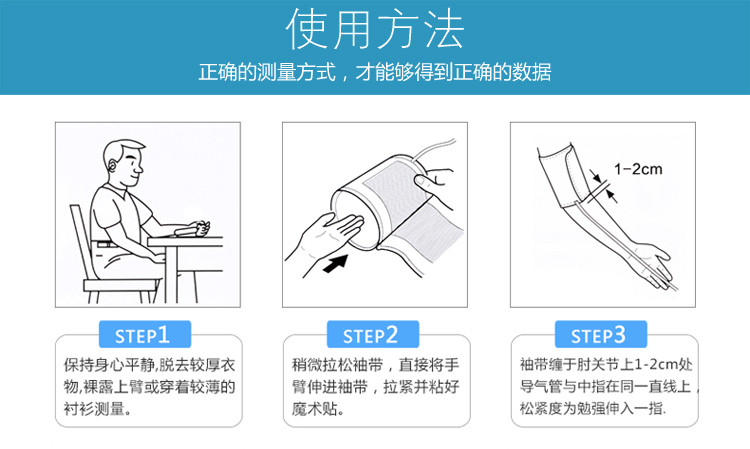 使用方法

正确的测量方式，才能够得到正确的数据

1-2cm

STEP1

保持身心平静,脱去较厚衣物,裸露上臂或穿着较薄的衬衫测量。

STEP2

稍微拉松袖带，直接将手臂伸进袖带，拉紧并粘好魔术贴。

STEP3

袖带缠于肘关节上1-2cm处导气管与中指在同一直线上，松紧度为勉强伸入一指.