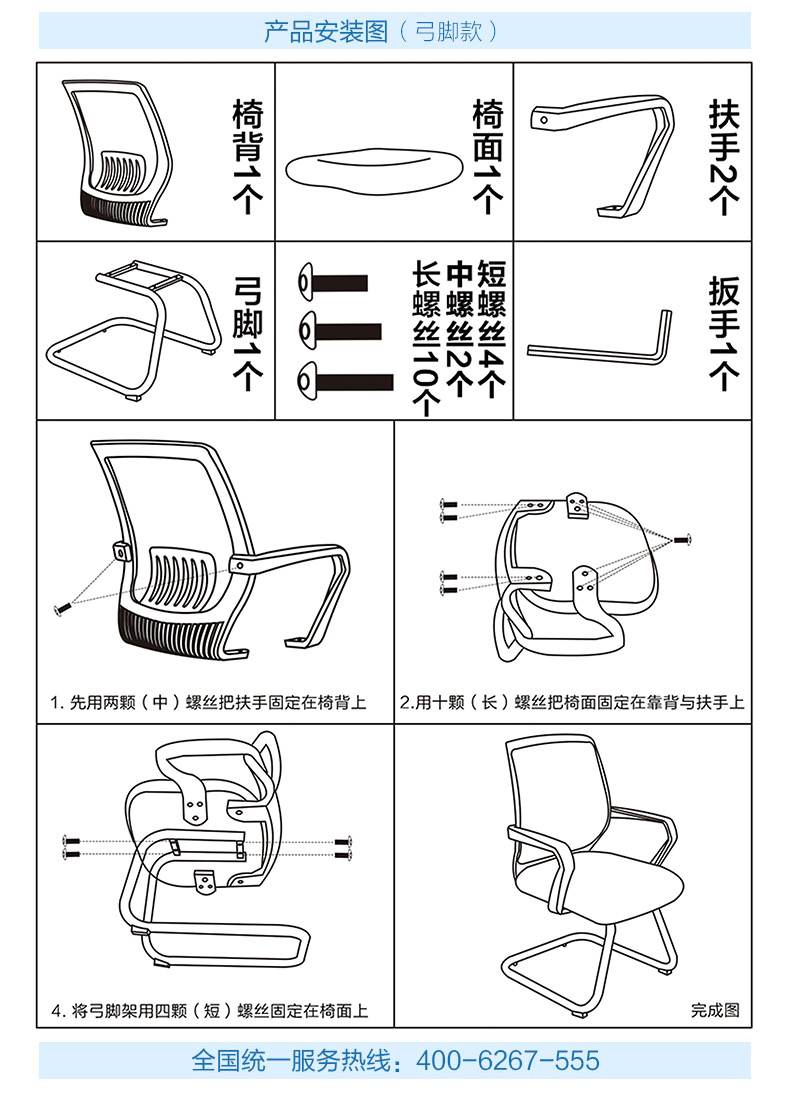 产品安装图（弓脚款）

椅背1个

椅面1个

扶手2个

弓脚1个

短螺丝4个
中螺丝2个
长螺丝10个

扳手1个

1. 先用两颗（中）螺丝把扶手固定在椅背上

2.用十颗（长）螺丝把椅面固定在靠背与扶手上

4. 将弓脚架用四颗（短）螺丝固定在椅面上

完成图

全国统一服务热线：400-6267-555